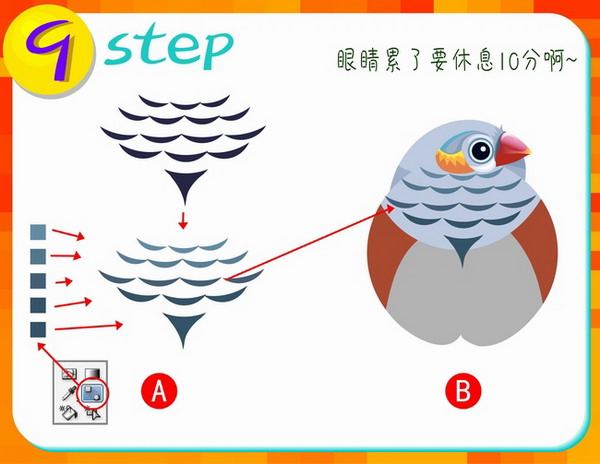 9 step

眼睛累了要休息10分啊~

A

B