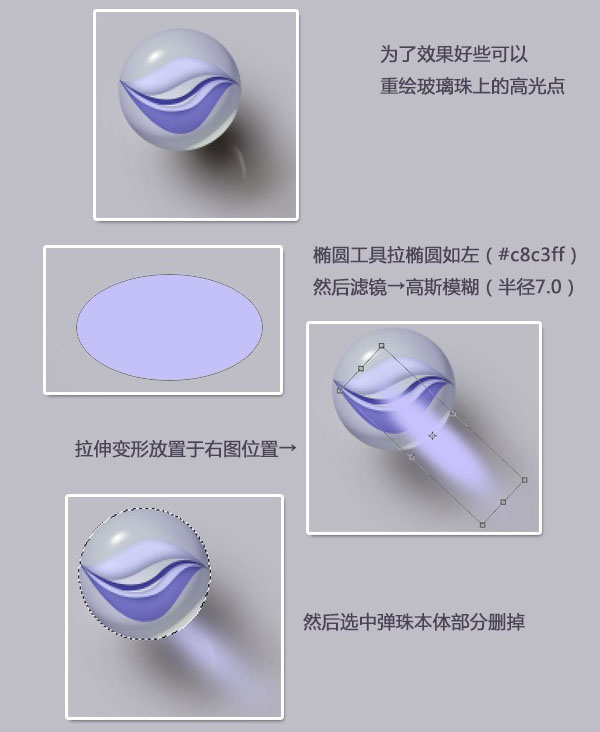 为了效果好些可以
重绘玻璃珠上的高光点

椭圆工具拉椭圆如左（#c8c3ff）
然后滤镜→高斯模糊（半径7.0）

拉伸变形放置于右图位置→

然后选中弹珠本体部分删掉