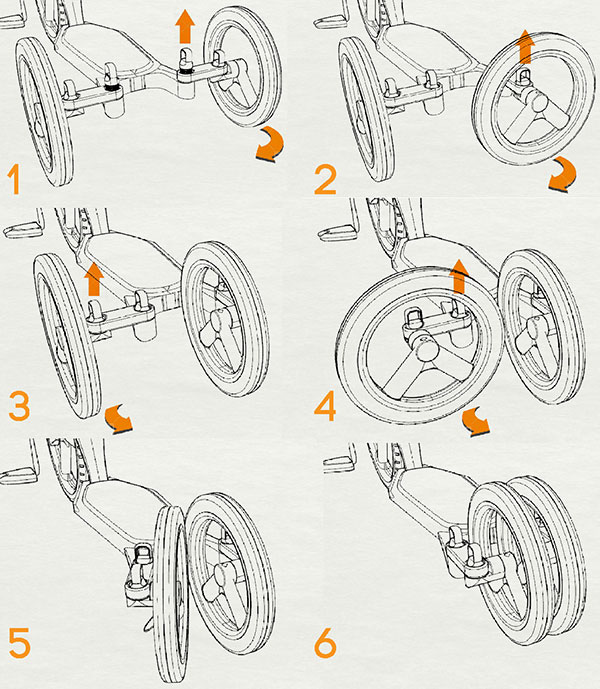 1

2

3

4

5

6