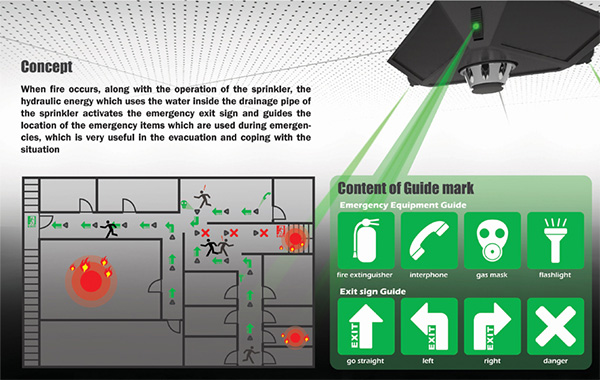 Concept

When fire occurs, along with the operation of the sprinkler, the hydraulic energy which uses the water inside the drainage pipe of the sprinkler activates the emergency exit sign and guides the location of the emergency items which are used during emergencies, which is very useful in the evacuation and coping with the situation

Content of Guide mark

Emergency Equipment Guide

fire extinguisher

interphone

gas mask

flashlight

Exit sign Guide

EXIT
go straight

EXIT
left

EXIT
right

danger