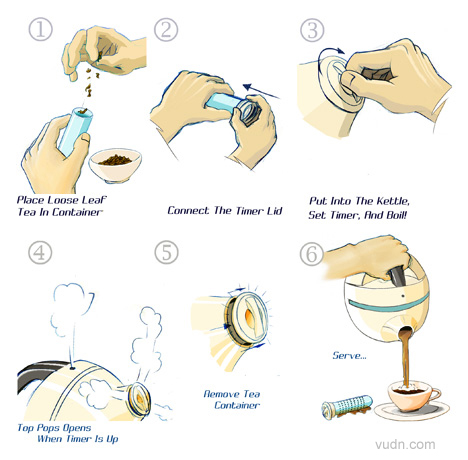 ①

Place Loose Leaf Tea In Container

②

Connect The Timer Lid

③

Put Into The Kettle, Set Timer, And Boil!

④

Top Pops Opens When Timer Is Up

⑤

Remove Tea Container

⑥

Serve...

vudn.com