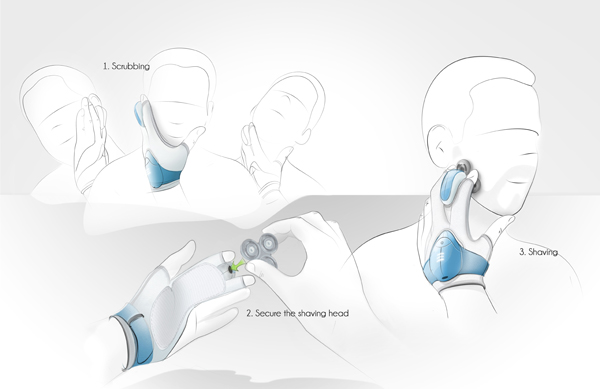 1. Scrubbing

2. Secure the shaving head

3. Shaving