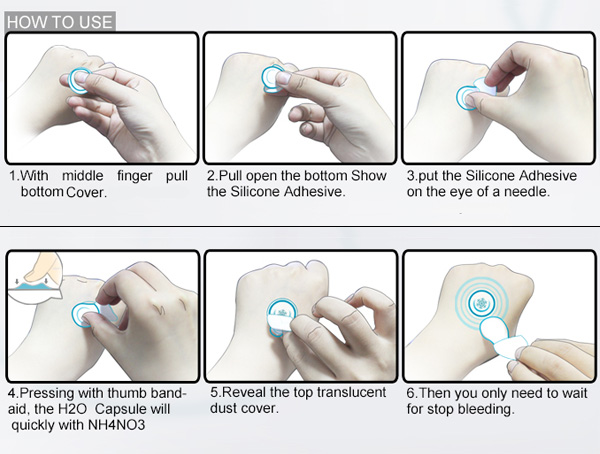 HOW TO USE

1.With middle finger pull bottom Cover.

2.Pull open the bottom Show the Silicone Adhesive.

3.put the Silicone Adhesive on the eye of a needle.

4.Pressing with thumb band-aid, the H2O Capsule will quickly with NH4NO3

5.Reveal the top translucent dust cover.

6.Then you only need to wait for stop bleeding.