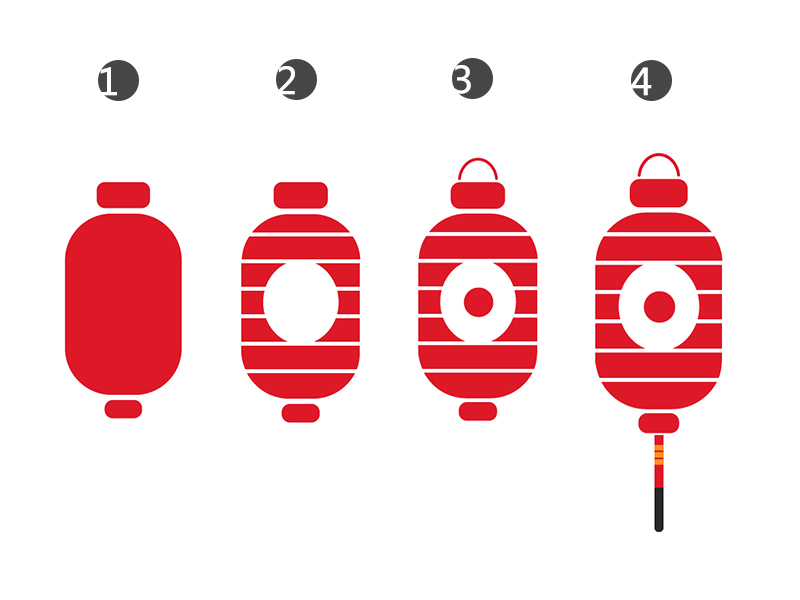 1 2 3 4