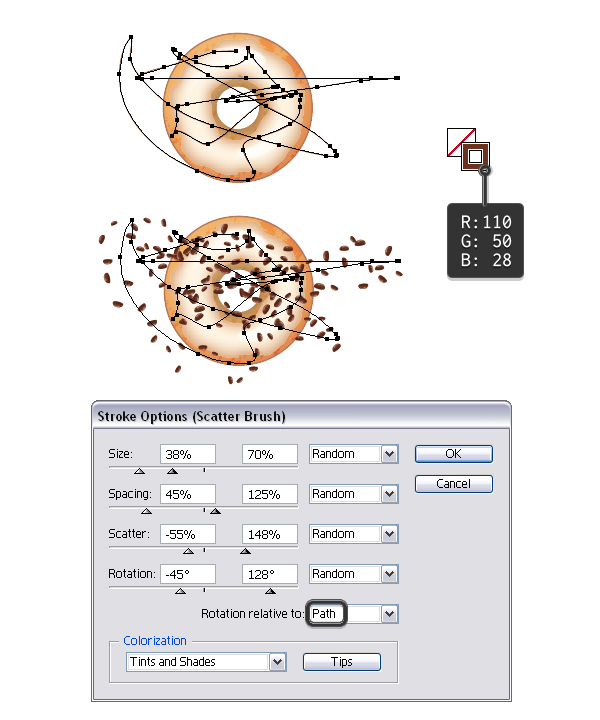 R:110
G: 50
B: 28

Stroke Options (Scatter Brush)

Size: 38% 70% Random

Spacing: 45% 125% Random

Scatter: -55% 148% Random

Rotation: -45° 128° Random

Rotation relative to: Path

OK

Cancel

Colorization

Tints and Shades

Tips