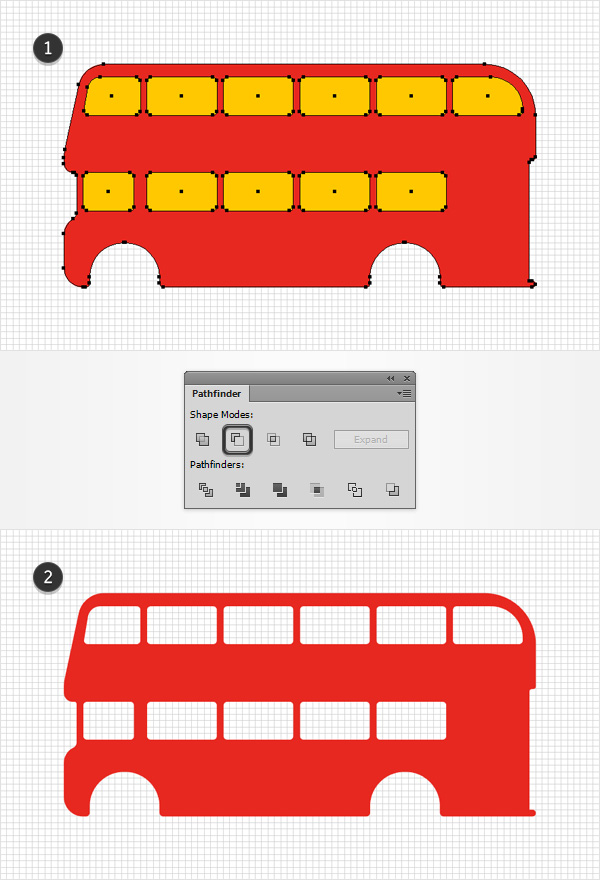 1

Pathfinder

Shape Modes:

Expand

Pathfinders:

2