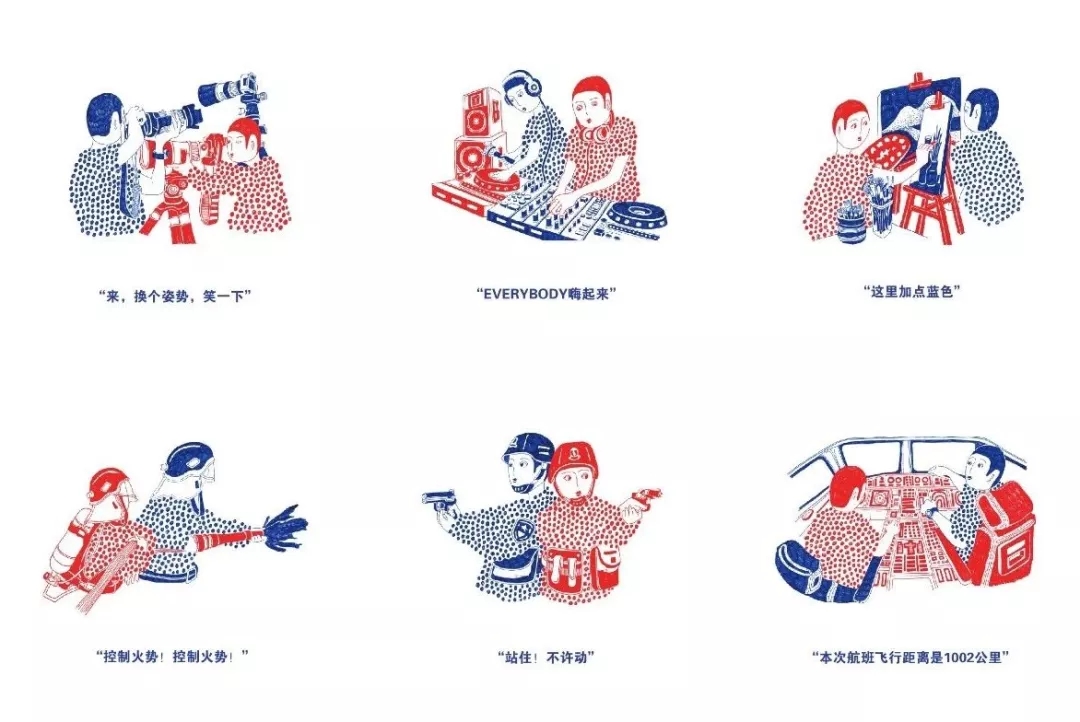 “来，换个姿势，笑一下”

“EVERYBODY嗨起来”

“这里加点蓝色”

“控制火势！控制火势！”

“站住！不许动”

“本次航班飞行距离是1002公里”