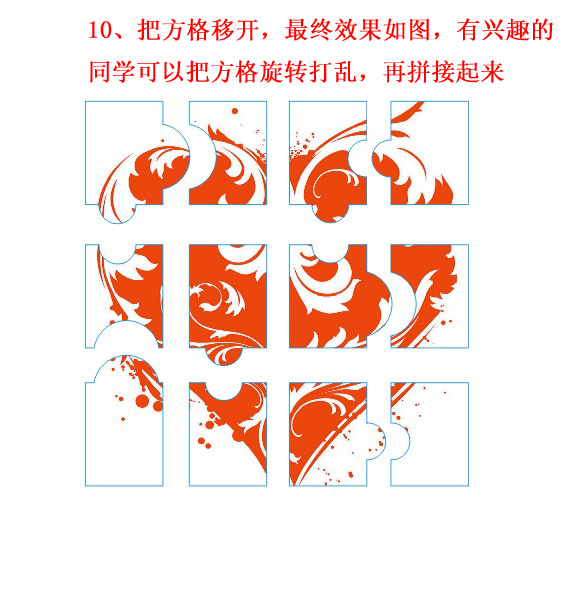 10、把方格移开，最终效果如图，有兴趣的同学可以把方格旋转打乱，再拼接起来