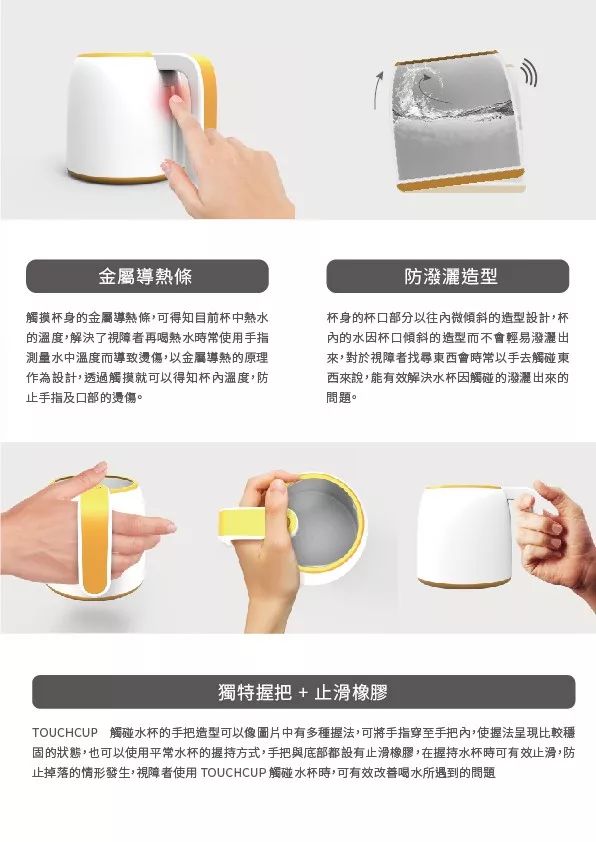 金屬導熱條

觸摸杯身的金屬導熱條，可得知目前杯中熱水的溫度，解決了視障者再喝熱水時常使用手指測量水中溫度而導致燙傷，以金屬導熱的原理作為設計，透過觸摸就可以得知杯內溫度，防止手指及口部的燙傷。

防潑灑造型

杯身的杯口部分以往內微傾斜的造型設計，杯內的水因杯口傾斜的造型而不會輕易潑灑出來，對於視障者找尋東西會時常以手去觸碰東西來說，能有效解決水杯因觸碰的潑灑出來的問題。

獨特握把 + 止滑橡膠

TOUCHCUP 觸碰水杯的手把造型可以像圖片中有多種握法，可將手指穿至手把內，使握法呈現比較穩固的狀態，也可以使用平常水杯的握持方式，手把與底部都設有止滑橡膠，在握持水杯時可有效止滑，防止掉落的情形發生，視障者使用 TOUCHCUP 觸碰水杯時，可有效改善喝水所遇到的問題